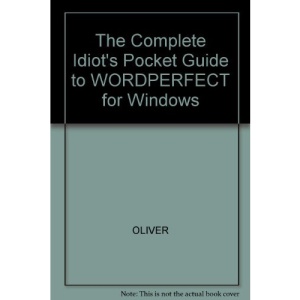 The Complete Idiot's Pocket Guide to WORDPERFECT for Windows

OLIVER

Note: This is not the actual book cover